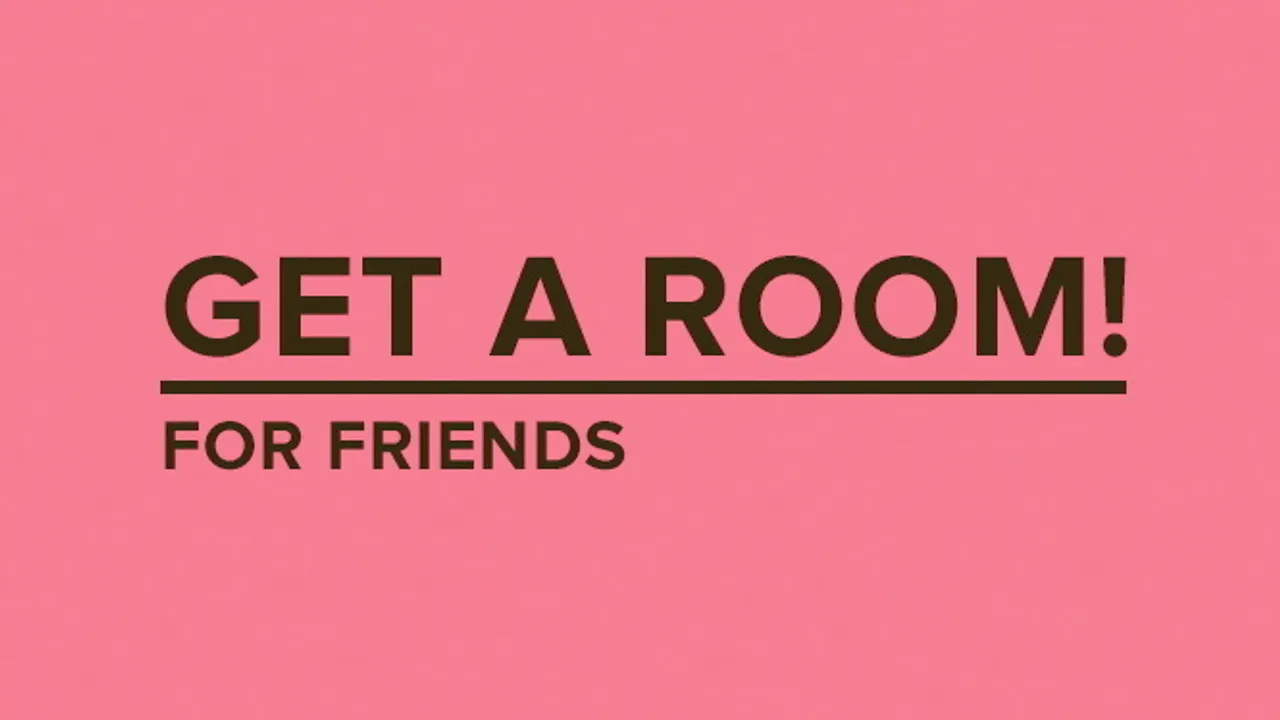 GET A ROOM!

FOR FRIENDS